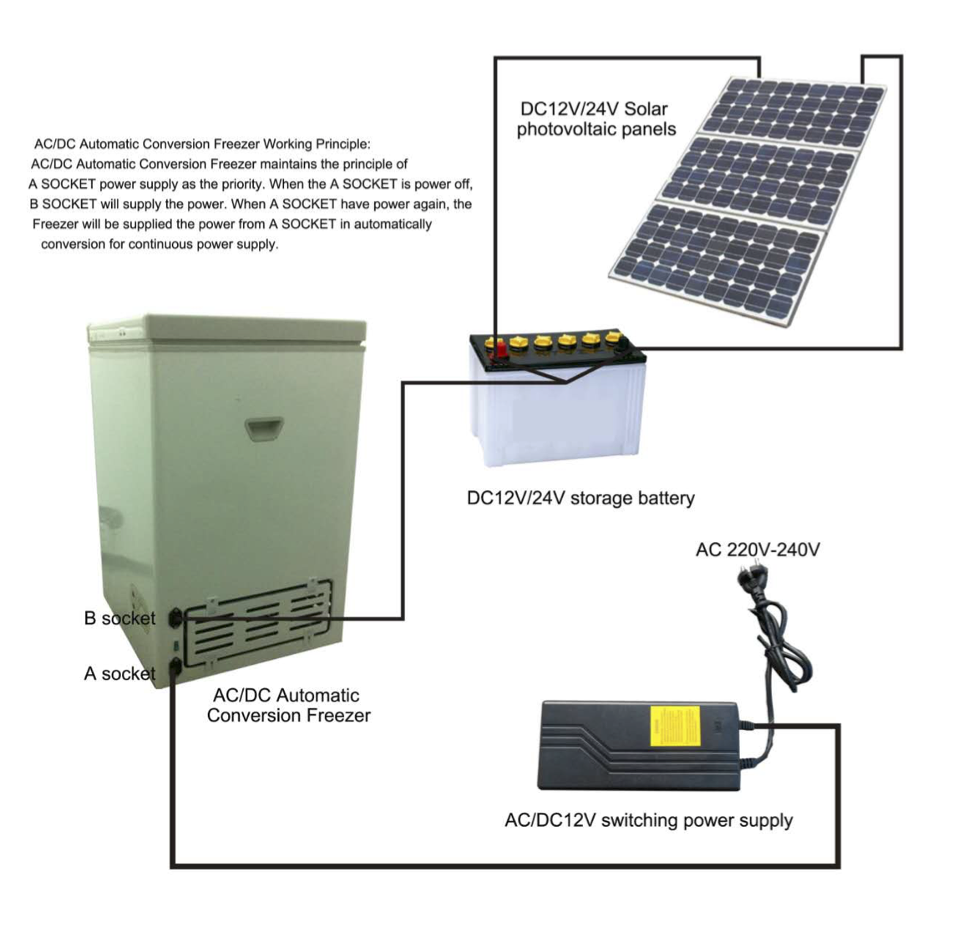 AC/DC Automatic Conversion Freezer Working Principle:
AC/DC Automatic Conversion Freezer maintains the principle of A SOCKET power supply as the priority. When the A SOCKET is power off, B SOCKET will supply the power. When A SOCKET have power again, the Freezer will be supplied the power from A SOCKET in automatically conversion for continuous power supply.

DC12V/24V Solar photovoltaic panels

DC12V/24V storage battery

AC 220V-240V

B socket

A socket

AC/DC Automatic Conversion Freezer

AC/DC12V switching power supply